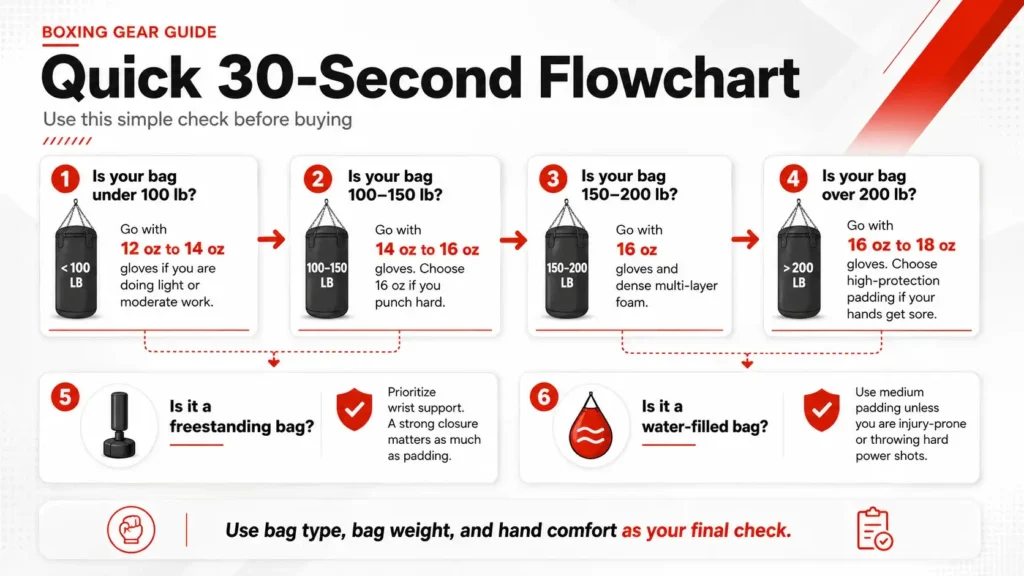 BOXING GEAR GUIDE

Quick 30-Second Flowchart

Use this simple check before buying

1 Is your bag under 100 lb?

< 100 LB

Go with 12 oz to 14 oz gloves if you are doing light or moderate work.

2 Is your bag 100–150 lb?

100-150 LB

Go with 14 oz to 16 oz gloves. Choose 16 oz if you punch hard.

3 Is your bag 150–200 lb?

150-200 LB

Go with 16 oz gloves and dense multi-layer foam.

4 Is your bag over 200 lb?

> 200 LB

Go with 16 oz to 18 oz gloves. Choose high-protection padding if your hands get sore.

5 Is it a freestanding bag?

Prioritize wrist support. A strong closure matters as much as padding.

6 Is it a water-filled bag?

Use medium padding unless you are injury-prone or throwing hard power shots.

Use bag type, bag weight, and hand comfort as your final check.